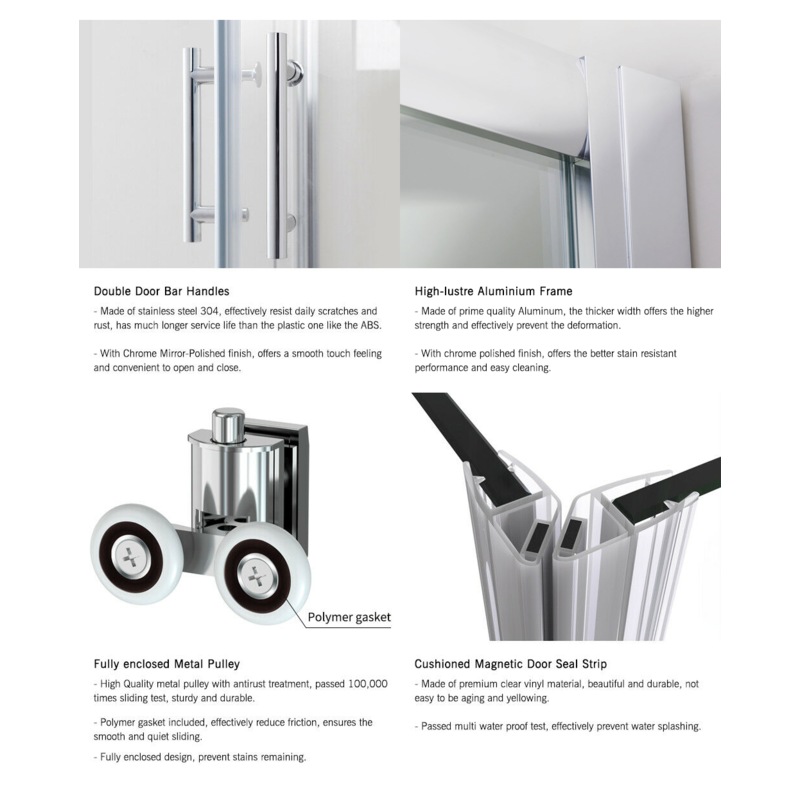 Double Door Bar Handles

- Made of stainless steel 304, effectively resist daily scratches and rust, has much longer service life than the plastic one like the ABS.

- With Chrome Mirror-Polished finish, offers a smooth touch feeling and convenient to open and close.

High-lustre Aluminium Frame

- Made of prime quality Aluminum, the thicker width offers the higher strength and effectively prevent the deformation.

- With chrome polished finish, offers the better stain resistant performance and easy cleaning.

Polymer gasket

Fully enclosed Metal Pulley

- High Quality metal pulley with antirust treatment, passed 100,000 times sliding test, sturdy and durable.

- Polymer gasket included, effectively reduce friction, ensures the smooth and quiet sliding.

- Fully enclosed design, prevent stains remaining.

Cushioned Magnetic Door Seal Strip

- Made of premium clear vinyl material, beautiful and durable, not easy to be aging and yellowing.

- Passed multi water proof test, effectively prevent water splashing.