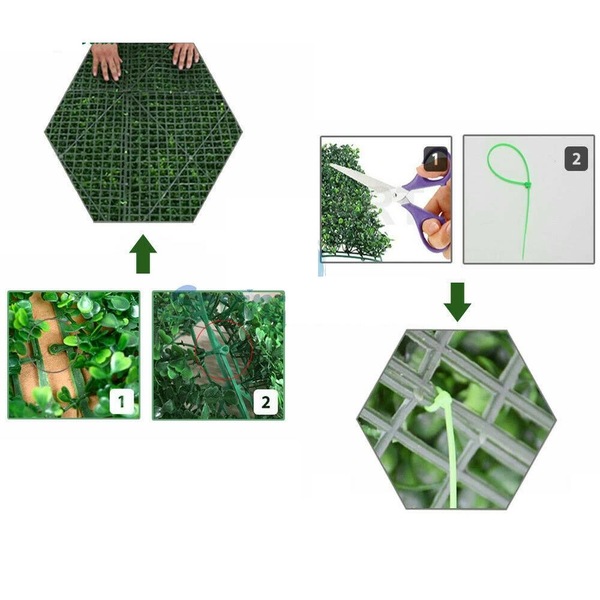 1

2

1

2