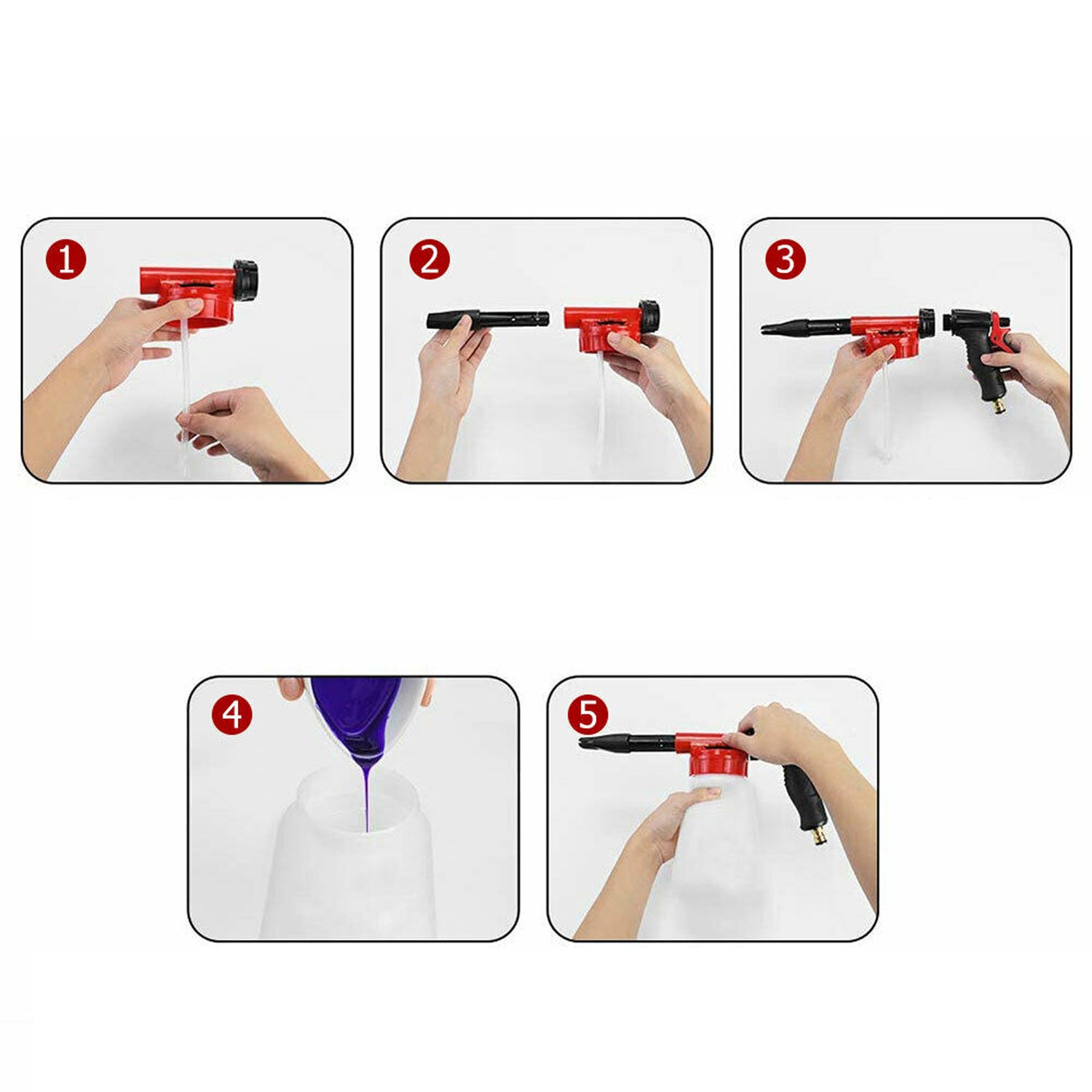 1

2

3

4

5