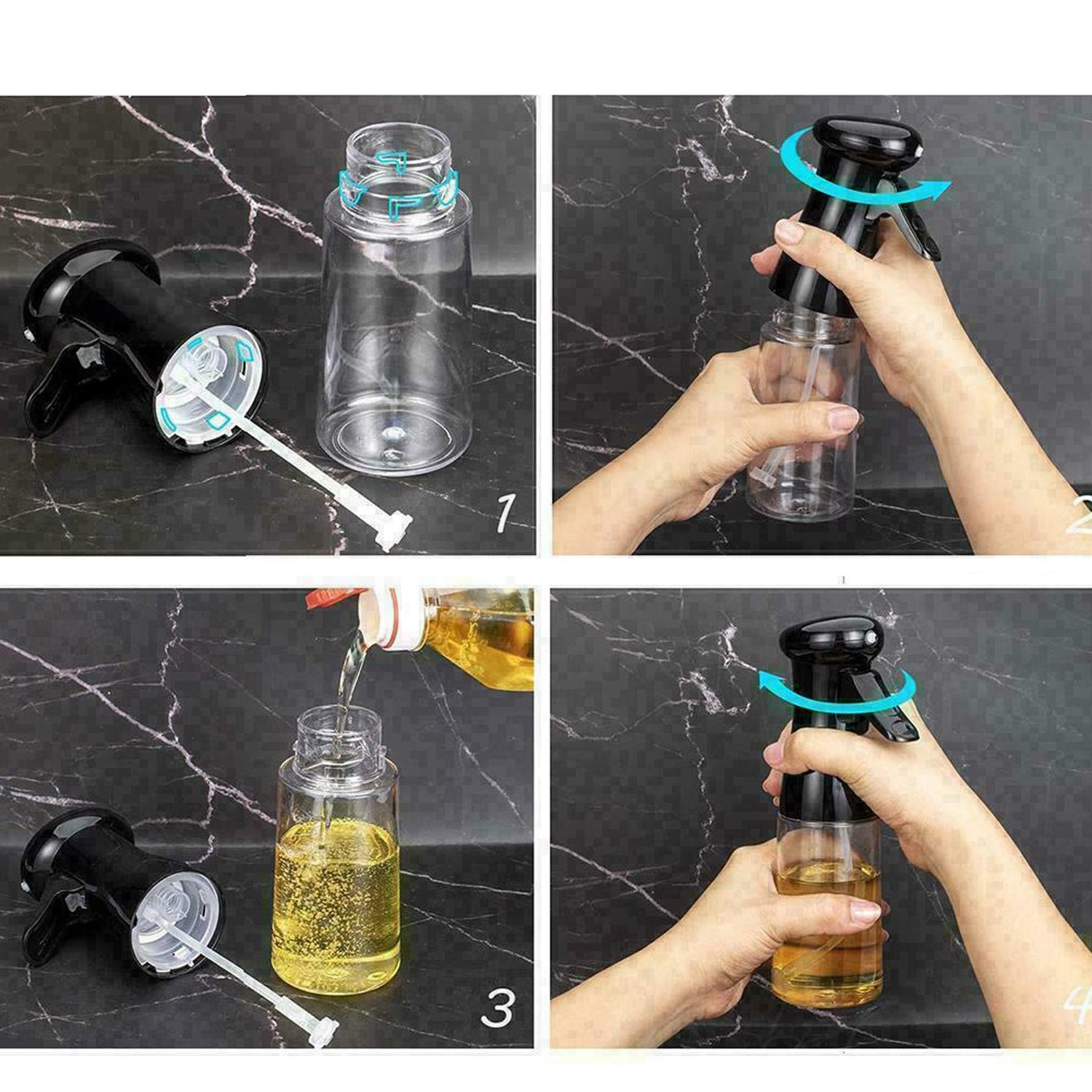 1

2

3

4