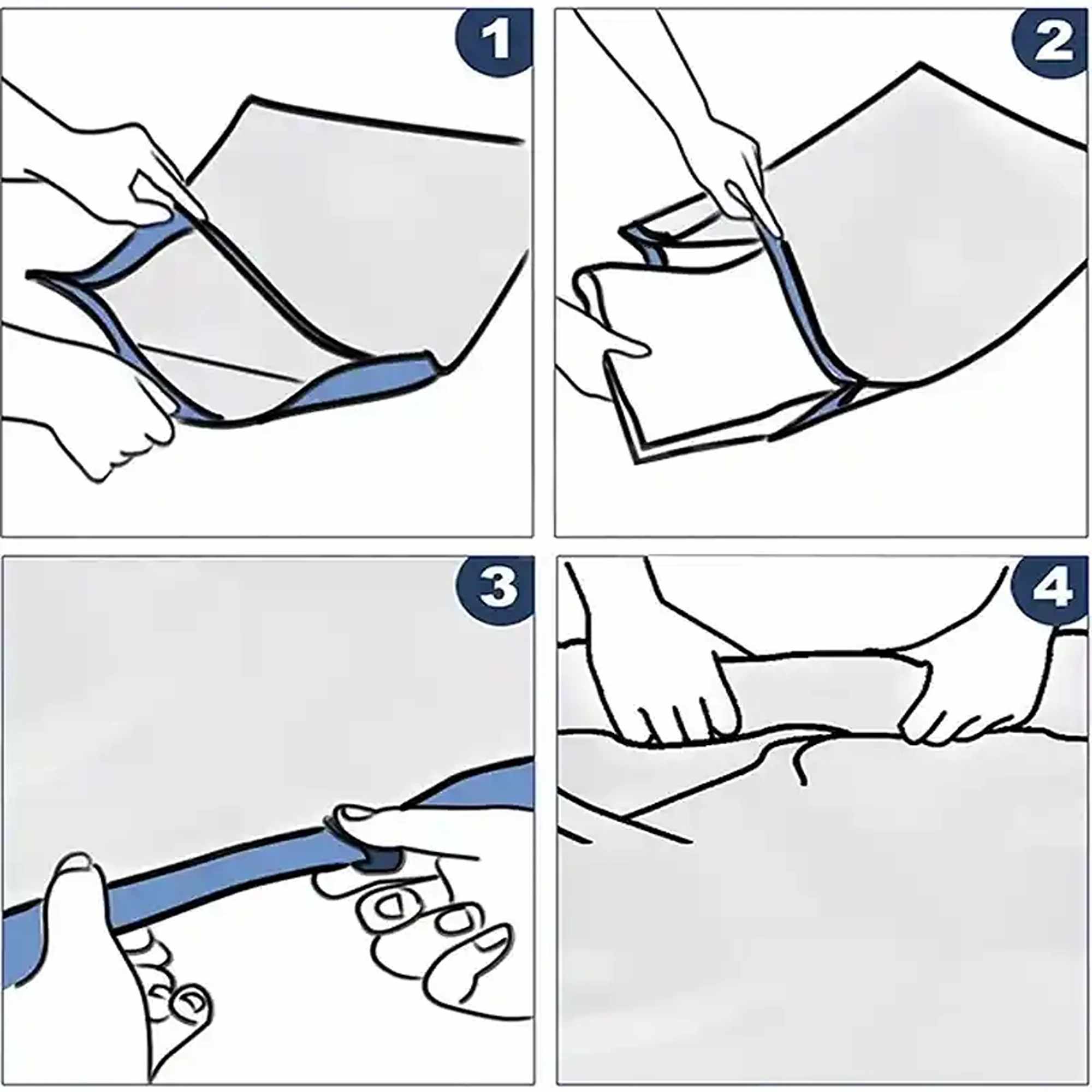 1

2

3

4