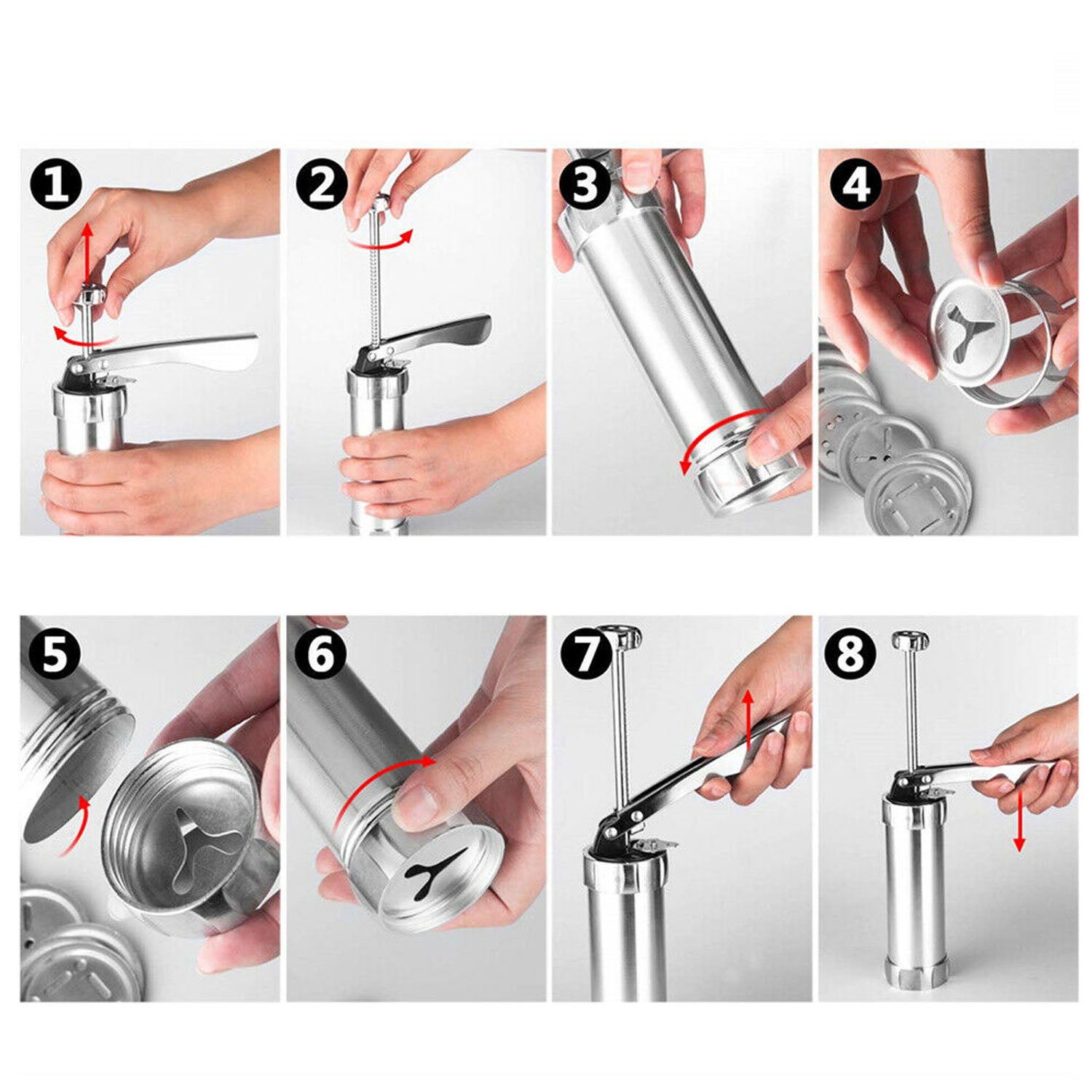 1
2
3
4
5
6
7
8