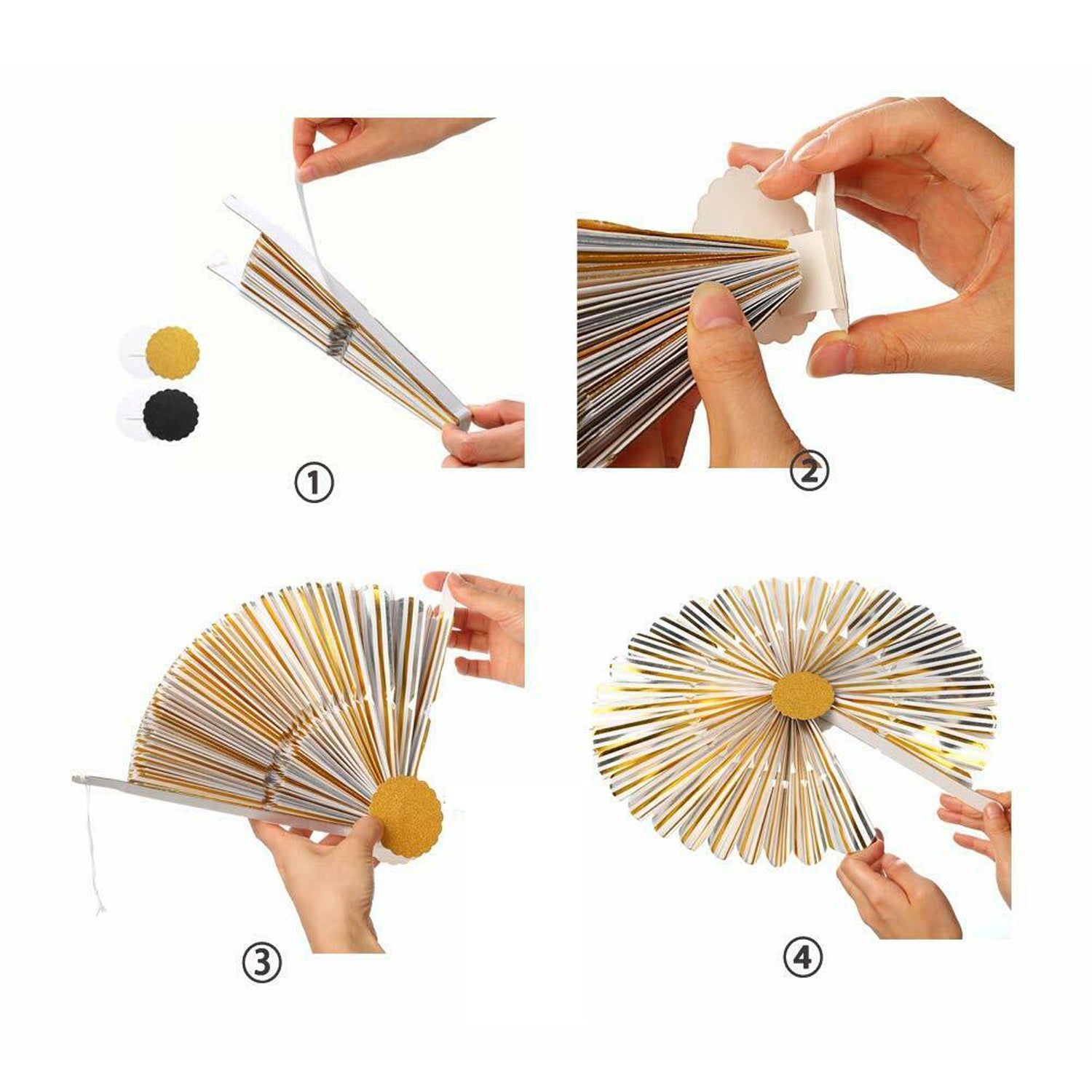 ①

②

③

④