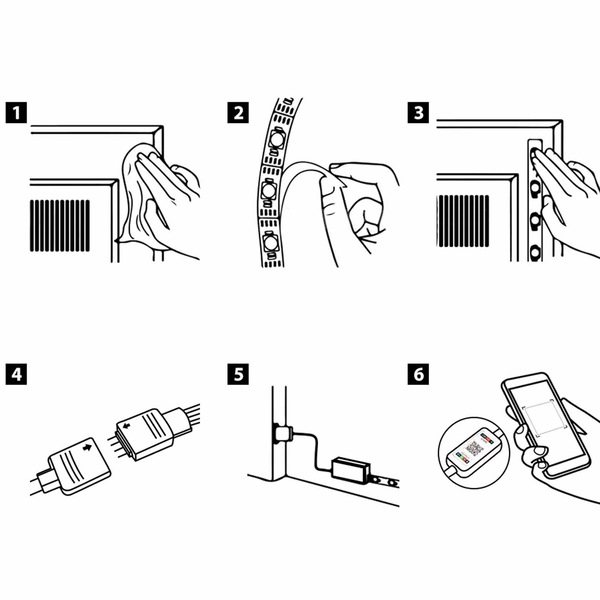 1

2

3

4

5

6