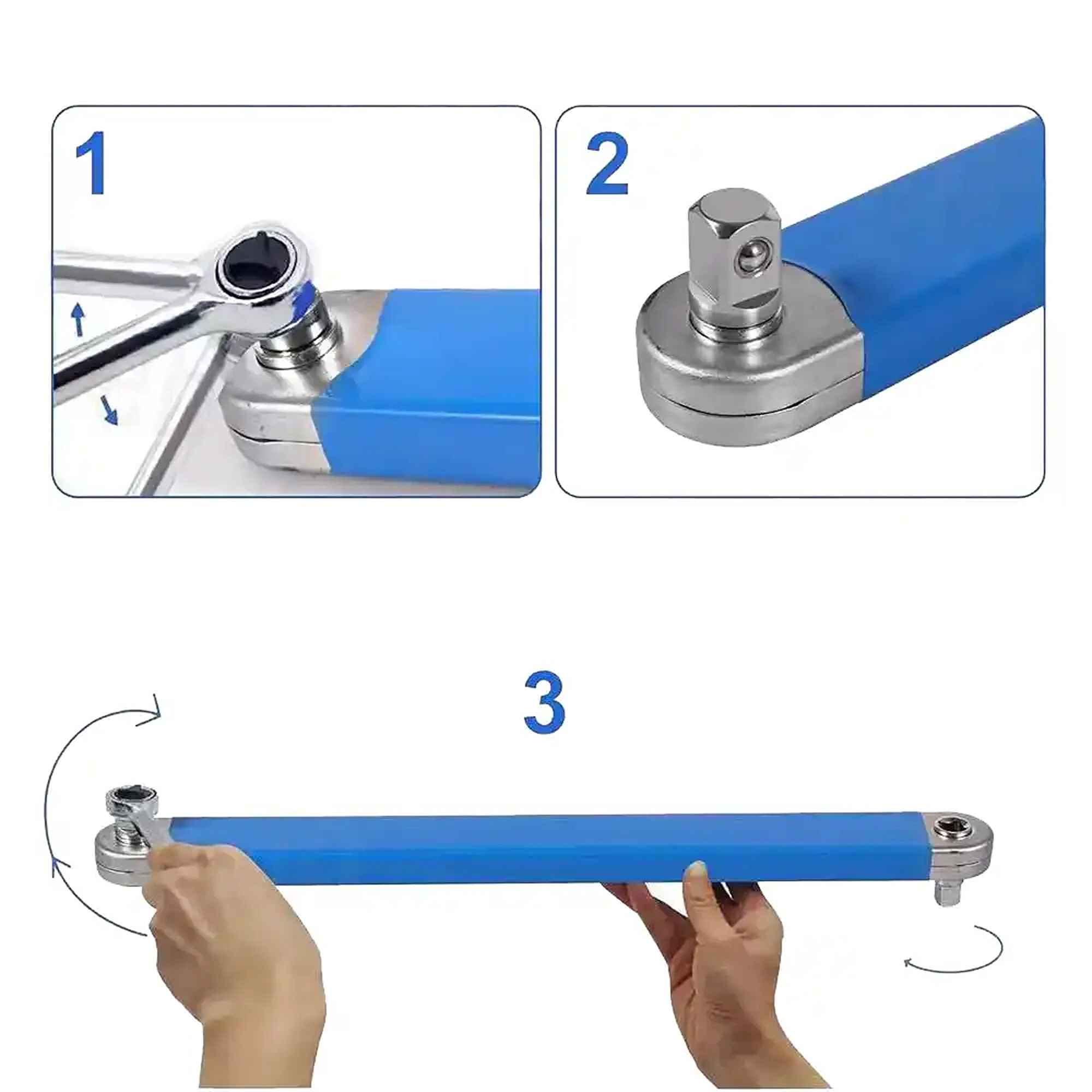 1

2

3