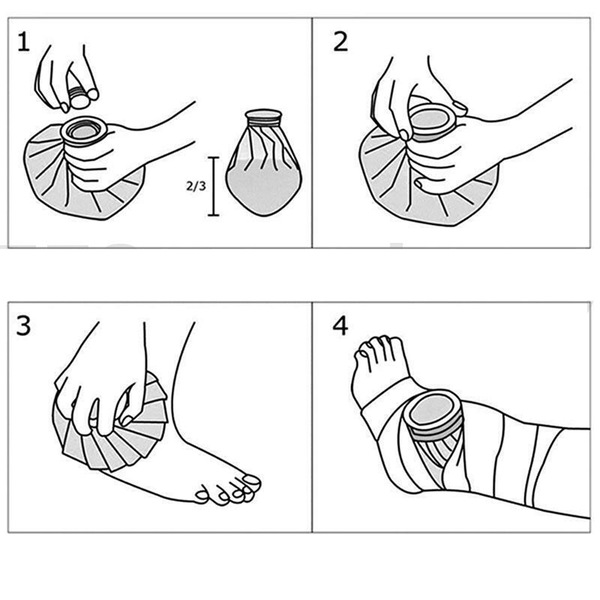 1

2/3

2

3

4