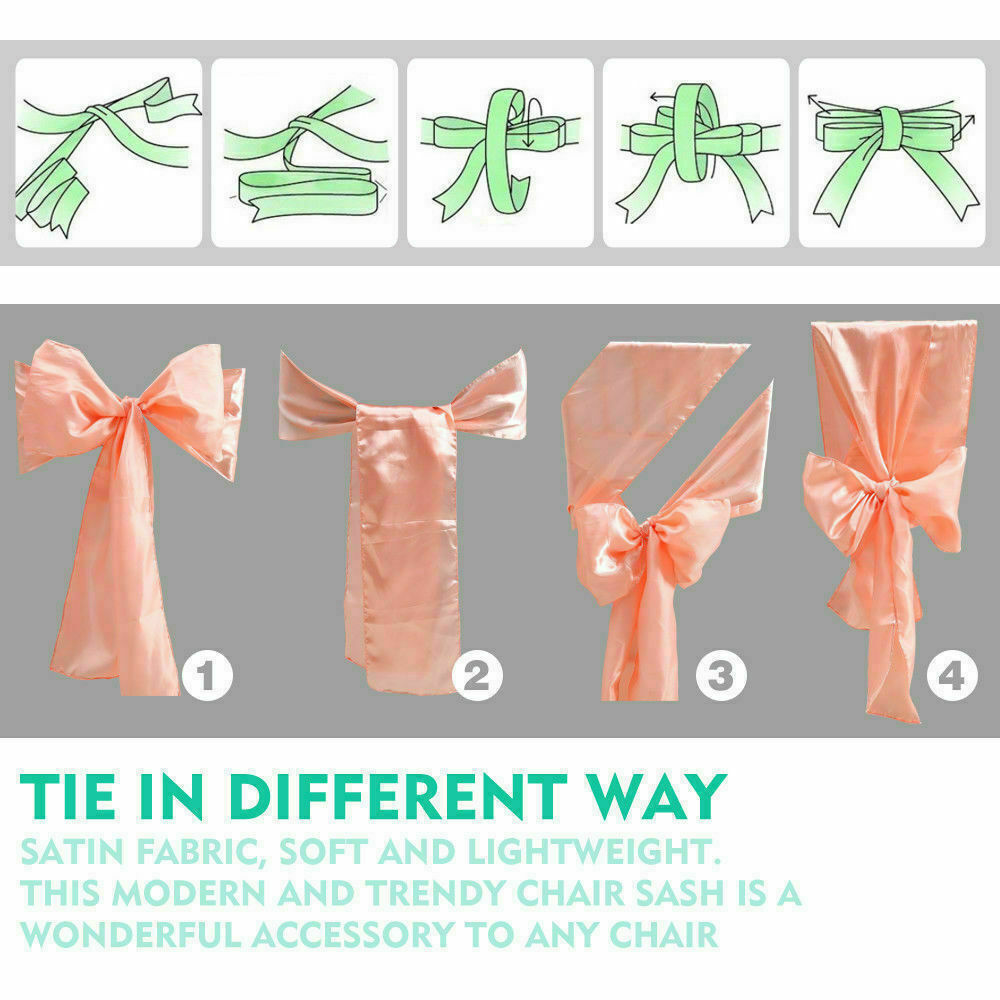 1

2

3

4

TIE IN DIFFERENT WAY

SATIN FABRIC, SOFT AND LIGHTWEIGHT. THIS MODERN AND TRENDY CHAIR SASH IS A WONDERFUL ACCESSORY TO ANY CHAIR