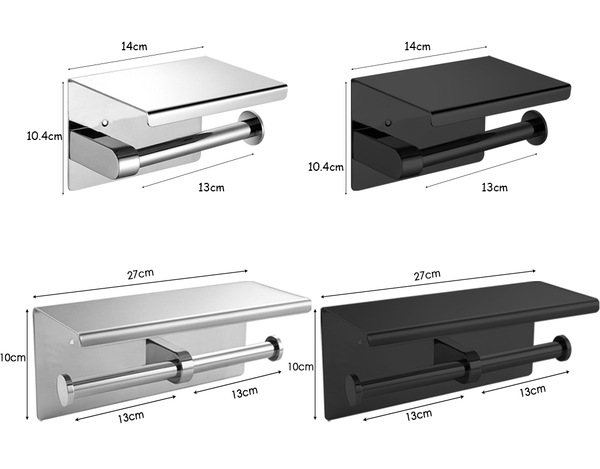 14cm
10.4cm
13cm

14cm
10.4cm
13cm

27cm
10cm
13cm
13cm

27cm
10cm
13cm
13cm