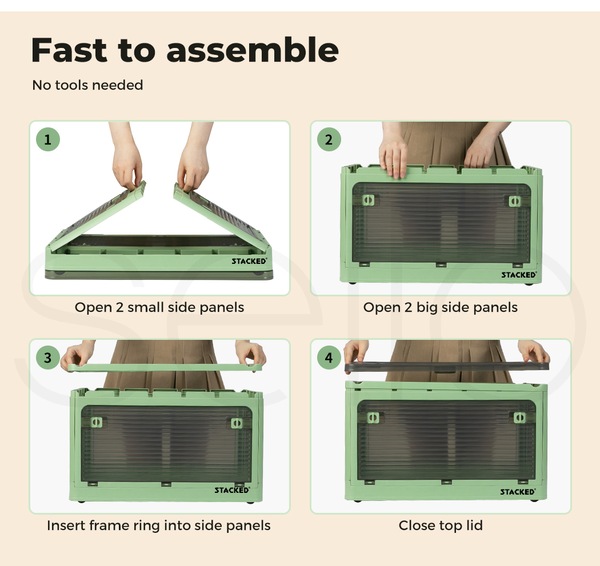 Fast to assemble

No tools needed

1

STACKED

Open 2 small side panels

2

STACKED

Open 2 big side panels

3

STACKED

Insert frame ring into side panels

4

STACKED

Close top lid