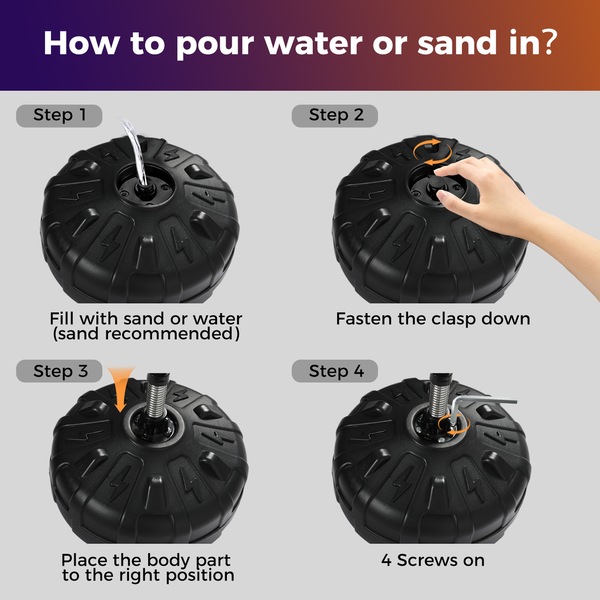 How to pour water or sand in?

Step 1

Fill with sand or water (sand recommended)

Step 2

Fasten the clasp down

Step 3

Place the body part to the right position

Step 4

4 Screws on