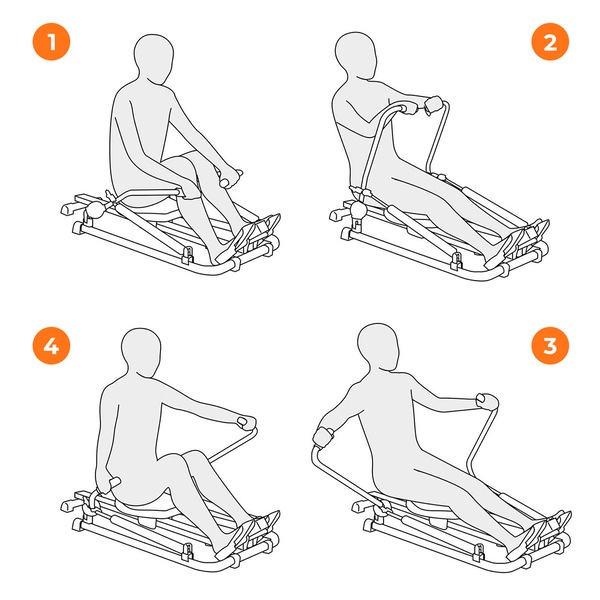 1

2

4

3