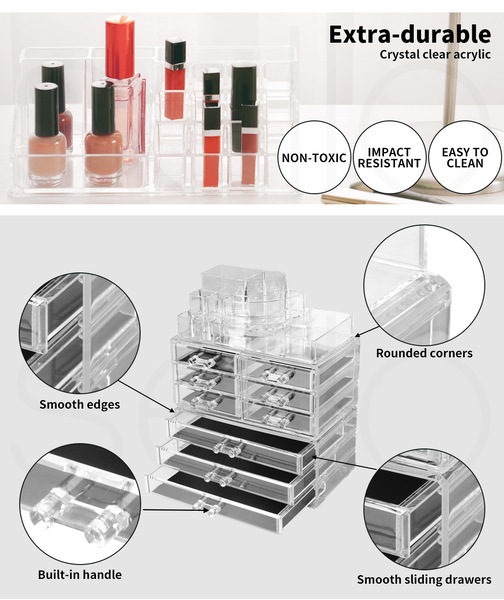 Extra-durable
Crystal clear acrylic

NON-TOXIC

IMPACT RESISTANT

EASY TO CLEAN

Rounded corners

Smooth edges

Built-in handle

Smooth sliding drawers