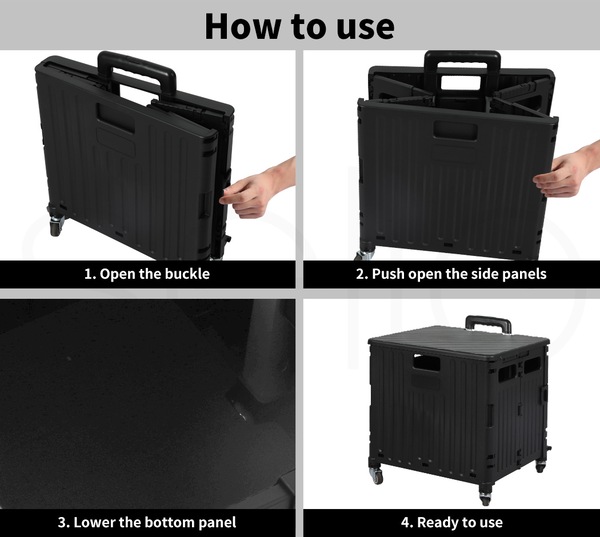 How to use

1. Open the buckle

2. Push open the side panels

3. Lower the bottom panel

4. Ready to use