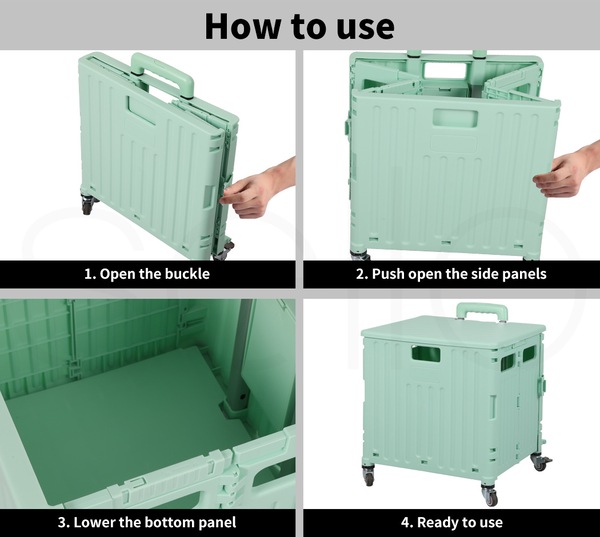 How to use

1. Open the buckle

2. Push open the side panels

3. Lower the bottom panel

4. Ready to use