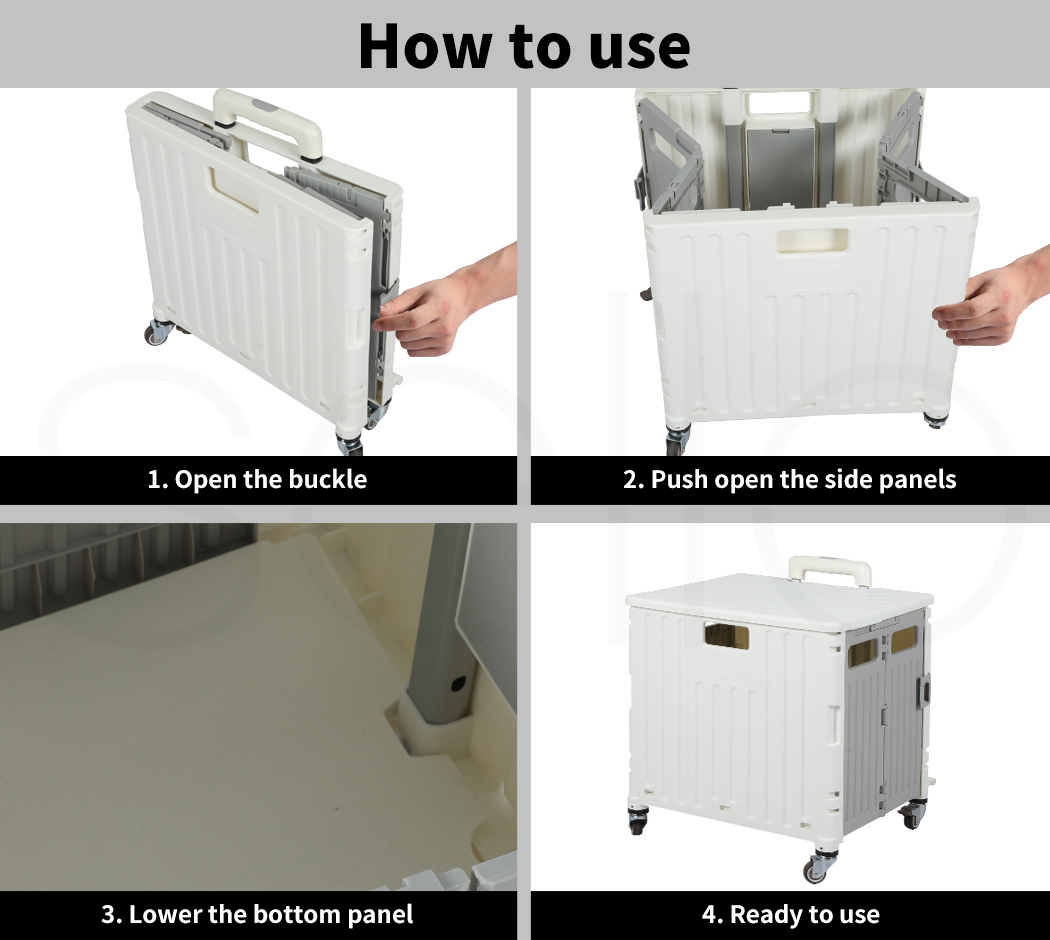 How to use

1. Open the buckle

2. Push open the side panels

3. Lower the bottom panel

4. Ready to use