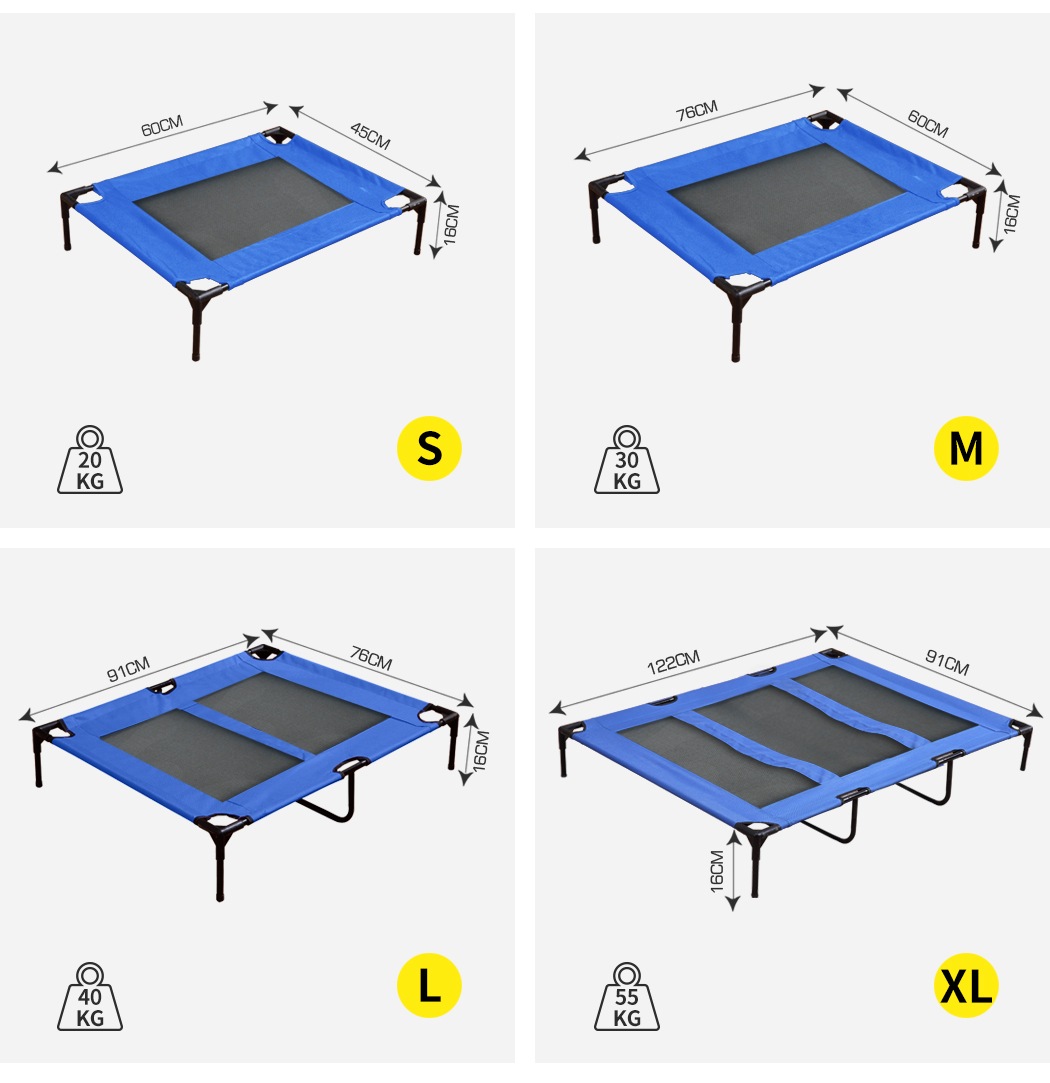 60CM
45CM
16CM

20
KG

S

76CM
60CM
16CM

30
KG

M

91CM
76CM
16CM

40
KG

L

122CM
91CM
16CM

55
KG

XL