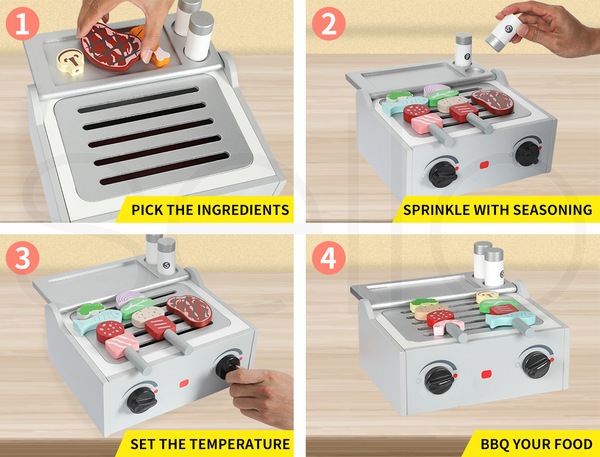 1
PICK THE INGREDIENTS

2
SPRINKLE WITH SEASONING

3
SET THE TEMPERATURE

4
BBQ YOUR FOOD