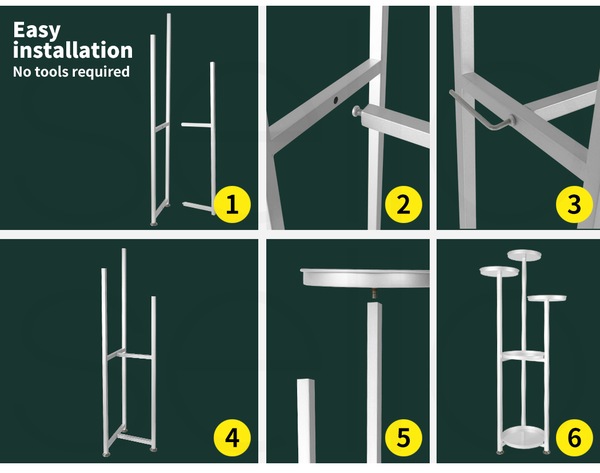 Easy installation
No tools required

1

2

3

4

5

6