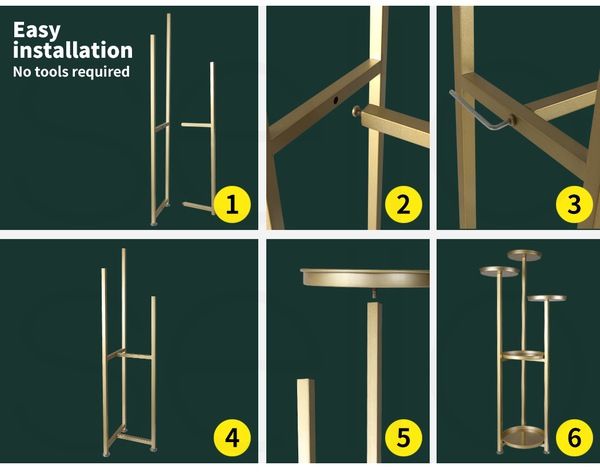 Easy installation
No tools required

1

2

3

4

5

6