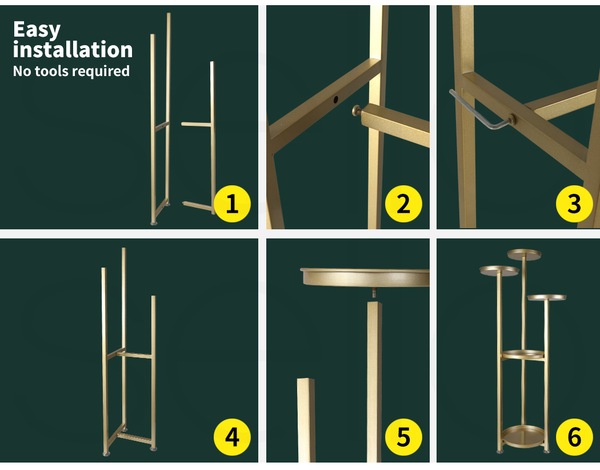 Easy installation
No tools required

1

2

3

4

5

6