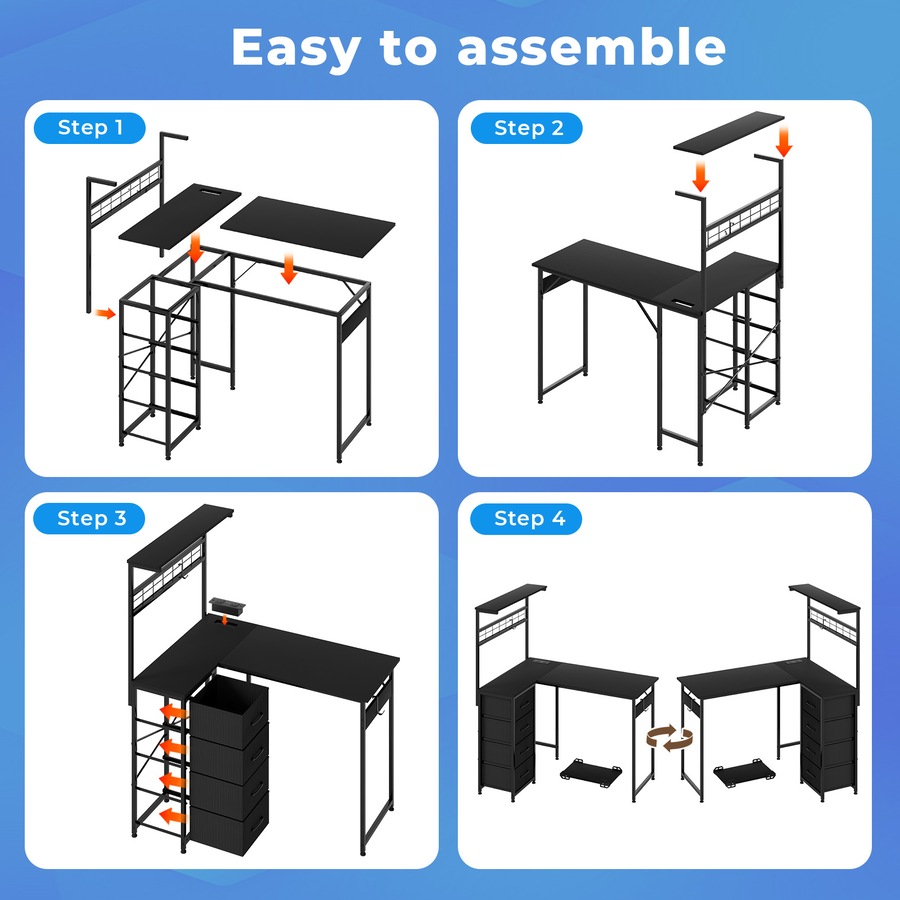 Easy to assemble

Step 1

Step 2

Step 3

Step 4