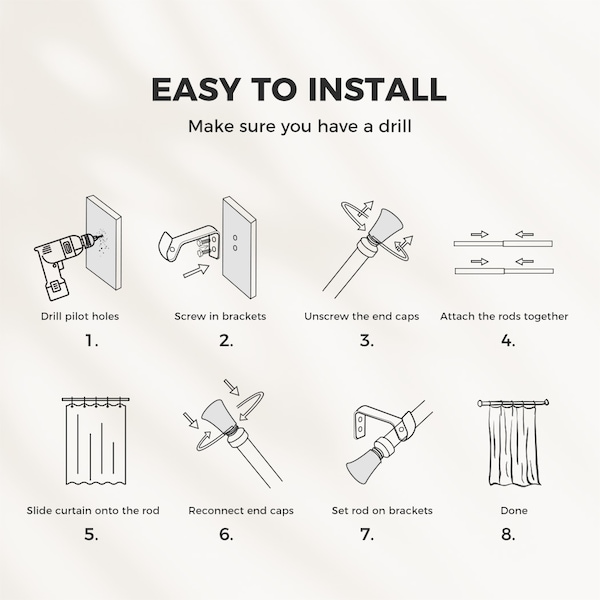 EASY TO INSTALL

Make sure you have a drill

Drill pilot holes
1.

Screw in brackets
2.

Unscrew the end caps
3.

Attach the rods together
4.

Slide curtain onto the rod
5.

Reconnect end caps
6.

Set rod on brackets
7.

Done
8.