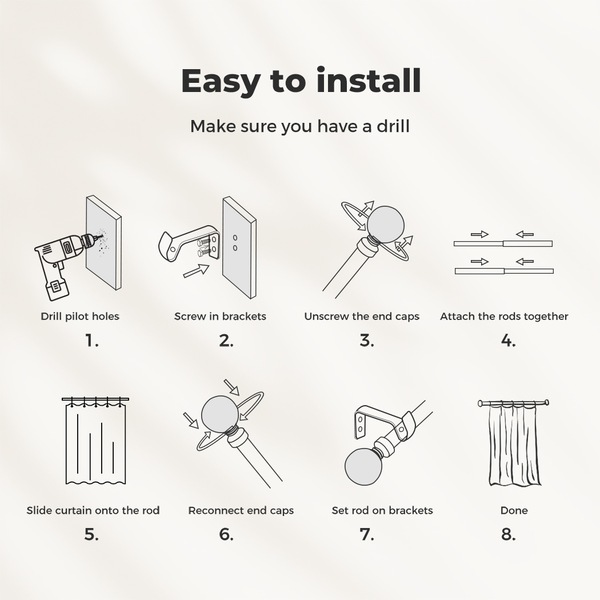 Easy to install

Make sure you have a drill

Drill pilot holes
1.

Screw in brackets
2.

Unscrew the end caps
3.

Attach the rods together
4.

Slide curtain onto the rod
5.

Reconnect end caps
6.

Set rod on brackets
7.

Done
8.