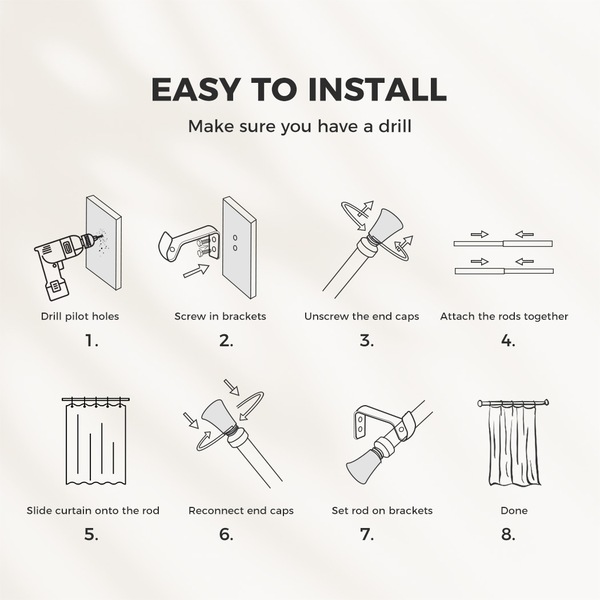 EASY TO INSTALL

Make sure you have a drill

Drill pilot holes
1.

Screw in brackets
2.

Unscrew the end caps
3.

Attach the rods together
4.

Slide curtain onto the rod
5.

Reconnect end caps
6.

Set rod on brackets
7.

Done
8.