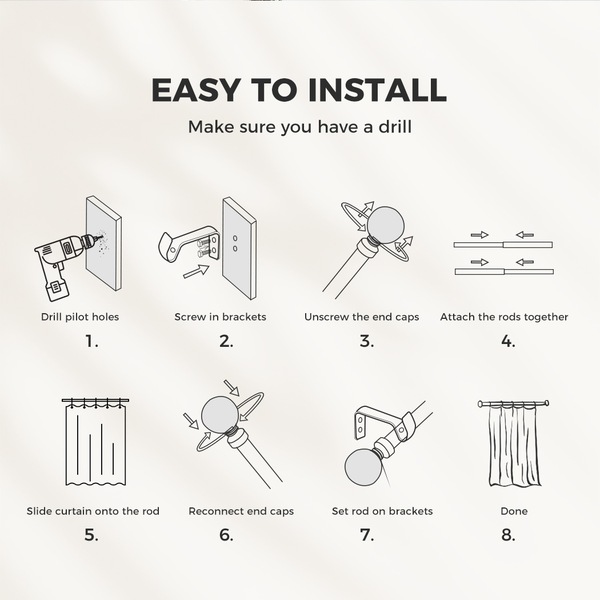 EASY TO INSTALL

Make sure you have a drill

Drill pilot holes
1.

Screw in brackets
2.

Unscrew the end caps
3.

Attach the rods together
4.

Slide curtain onto the rod
5.

Reconnect end caps
6.

Set rod on brackets
7.

Done
8.