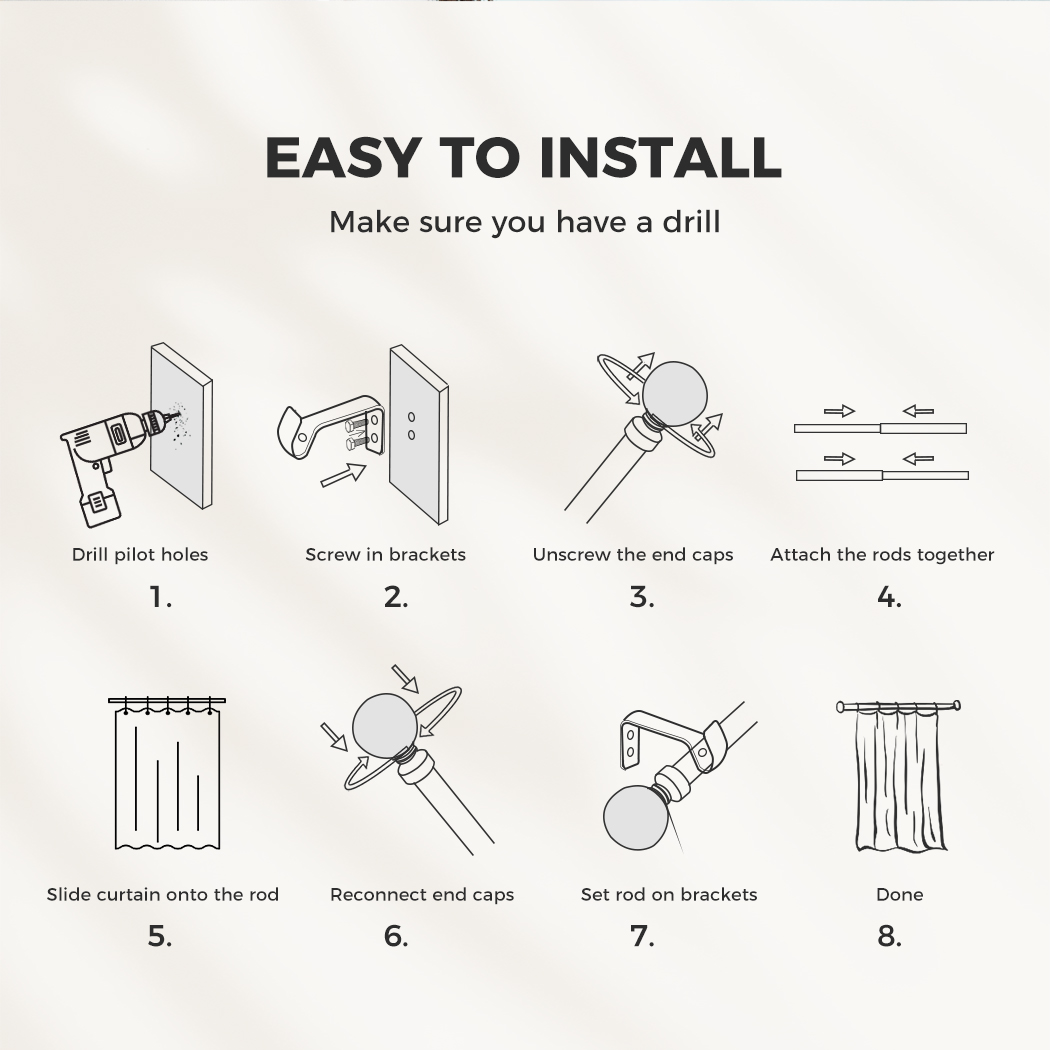 EASY TO INSTALL

Make sure you have a drill

Drill pilot holes
1.

Screw in brackets
2.

Unscrew the end caps
3.

Attach the rods together
4.

Slide curtain onto the rod
5.

Reconnect end caps
6.

Set rod on brackets
7.

Done
8.