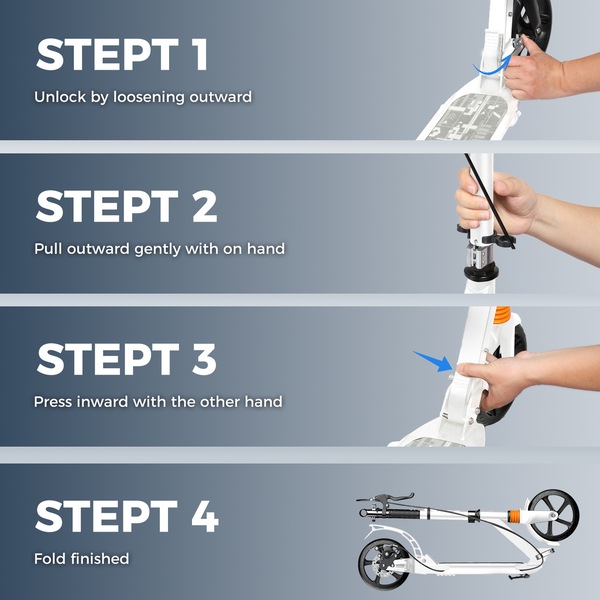 STEPT 1

Unlock by loosening outward

STEPT 2

Pull outward gently with on hand

STEPT 3

Press inward with the other hand

STEPT 4

Fold finished