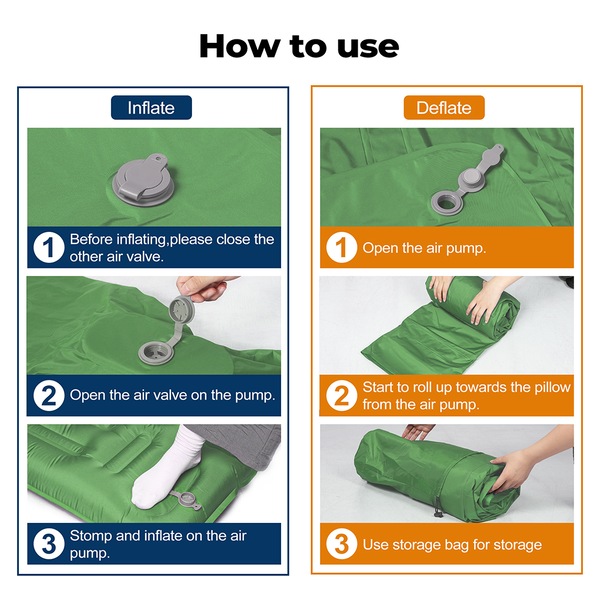 How to use

Inflate

1 Before inflating,please close the other air valve.

2 Open the air valve on the pump.

3 Stomp and inflate on the air pump.

Deflate

1 Open the air pump.

2 Start to roll up towards the pillow from the air pump.

3 Use storage bag for storage