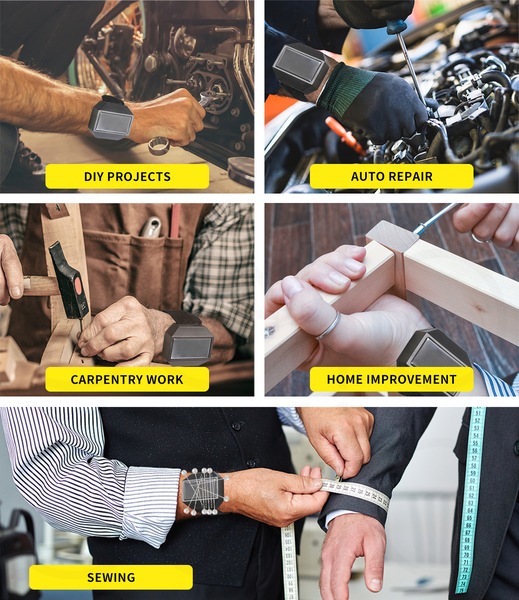 DIY PROJECTS

AUTO REPAIR

CARPENTRY WORK

HOME IMPROVEMENT

SEWING