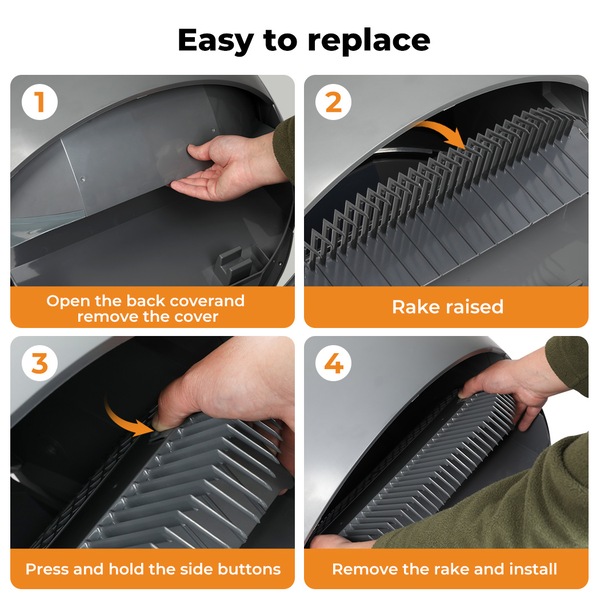 Easy to replace

1

Open the back coverand remove the cover

2

Rake raised

3

Press and hold the side buttons

4

Remove the rake and install