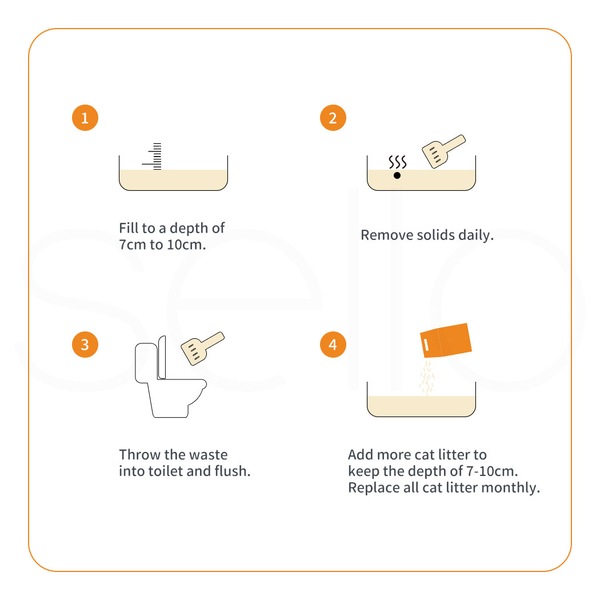 1

Fill to a depth of 7cm to 10cm.

2

Remove solids daily.

3

Throw the waste into toilet and flush.

4

Add more cat litter to keep the depth of 7-10cm. Replace all cat litter monthly.

sello