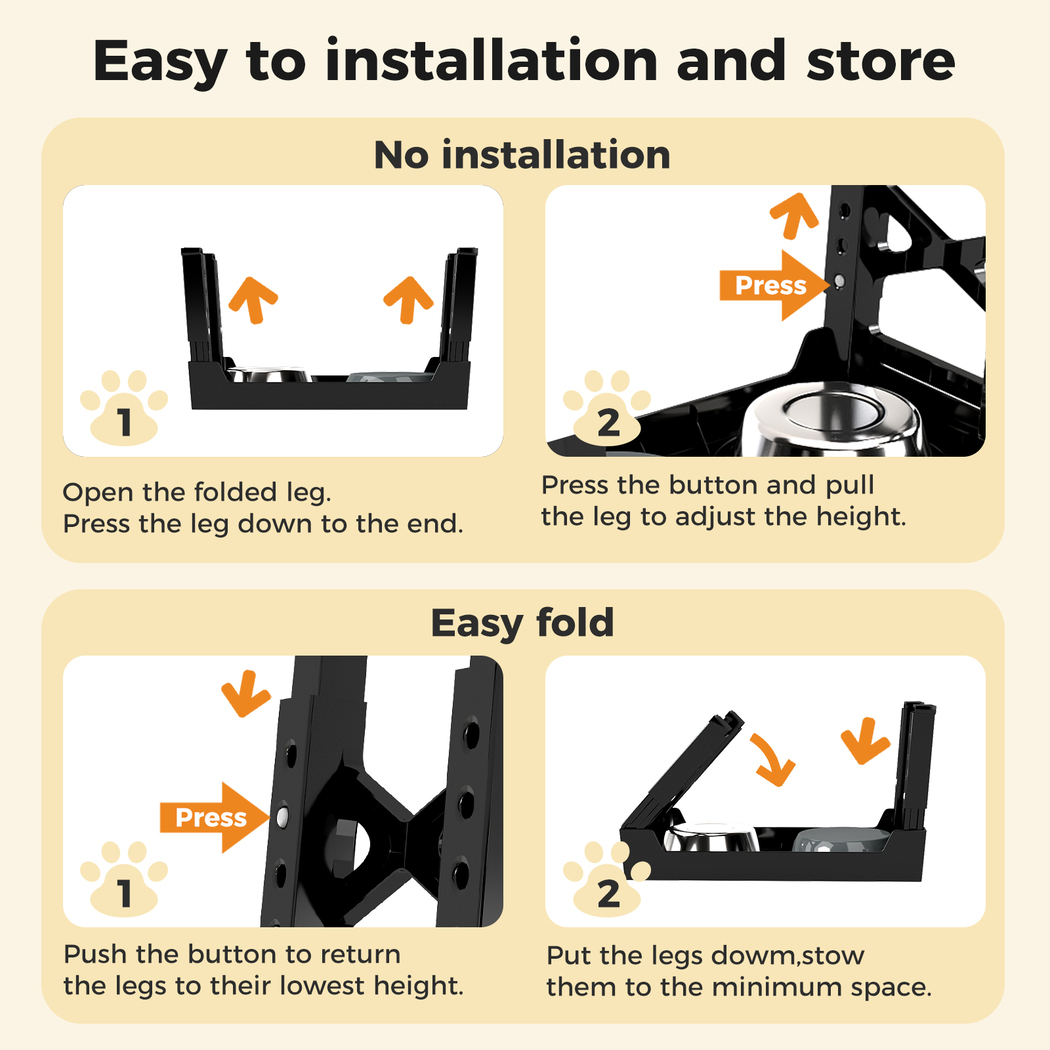 Easy to installation and store

No installation

1

Open the folded leg.
Press the leg down to the end.

Press

2

Press the button and pull the leg to adjust the height.

Easy fold

Press

1

Push the button to return the legs to their lowest height.

2

Put the legs dowm,stow them to the minimum space.