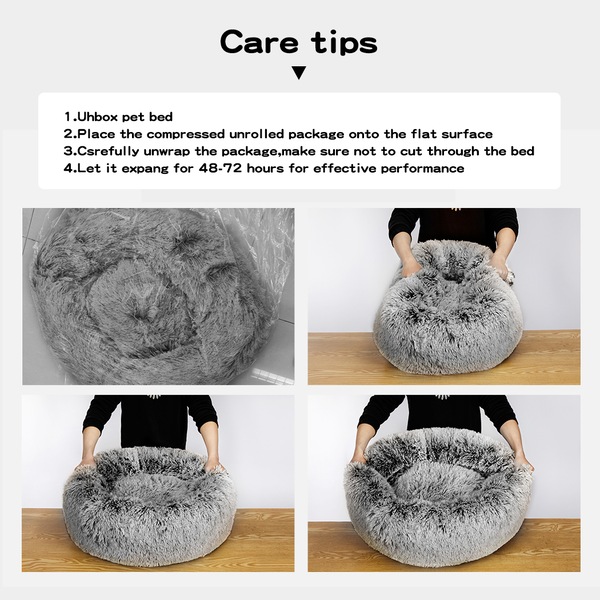 Care tips

1.Uhbox pet bed
2.Place the compressed unrolled package onto the flat surface
3.Csrefully unwrap the package,make sure not to cut through the bed
4.Let it expang for 48-72 hours for effective performance