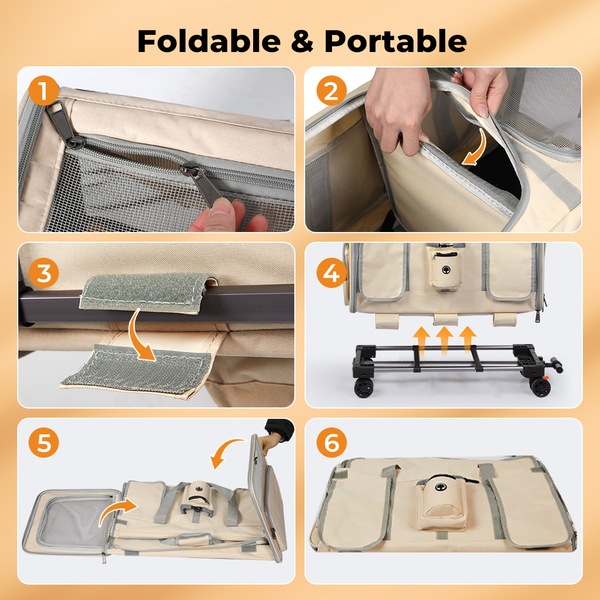 Foldable & Portable

1

2

3

4

5

6