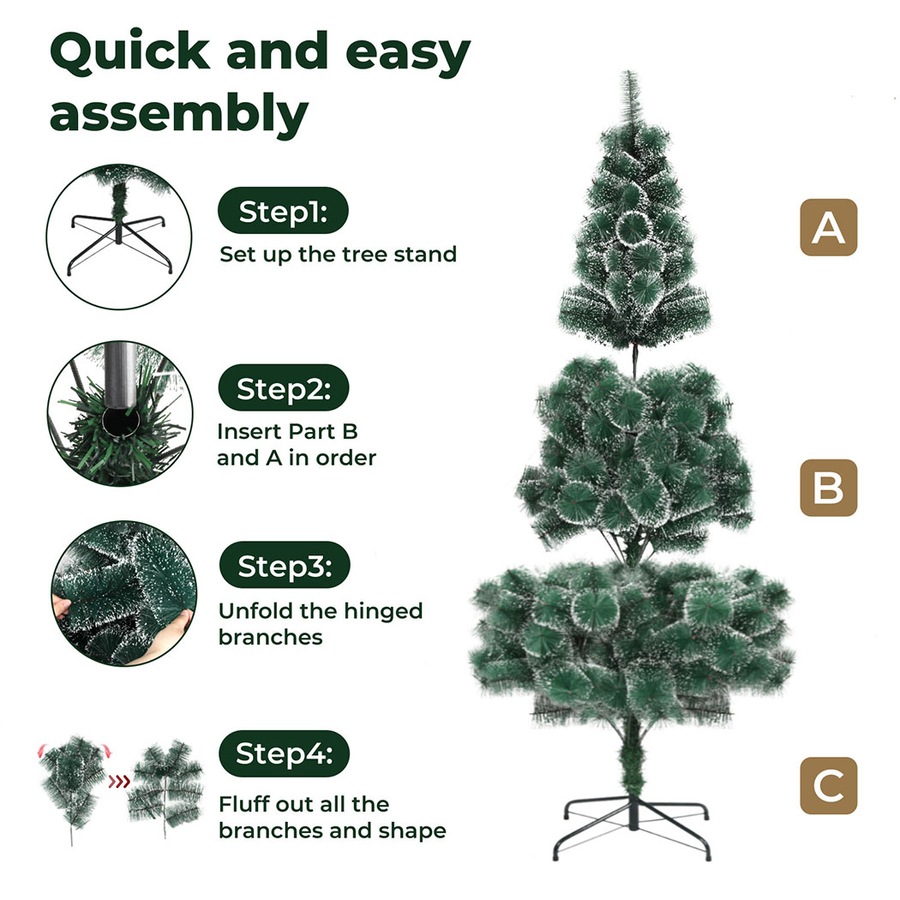 Quick and easy assembly

Step1:

Set up the tree stand

Step2:

Insert Part B and A in order

Step3:

Unfold the hinged branches

Step4:

Fluff out all the branches and shape

A

B

C