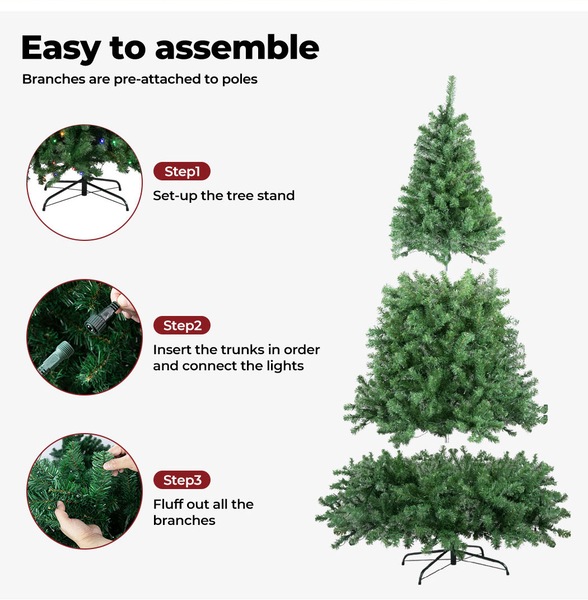 Easy to assemble

Branches are pre-attached to poles

Step1

Set-up the tree stand

Step2

Insert the trunks in order and connect the lights

Step3

Fluff out all the branches