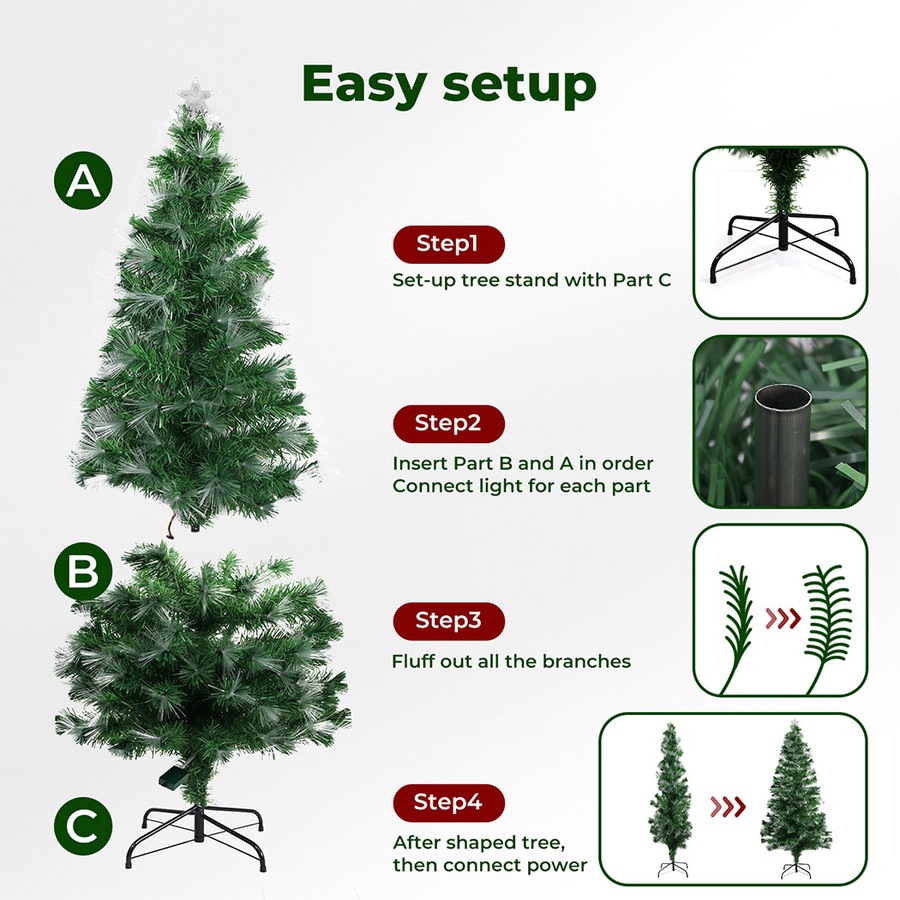 Easy setup

A

B

C

Step1
Set-up tree stand with Part C

Step2
Insert Part B and A in order
Connect light for each part

Step3
Fluff out all the branches

Step4
After shaped tree, then connect power