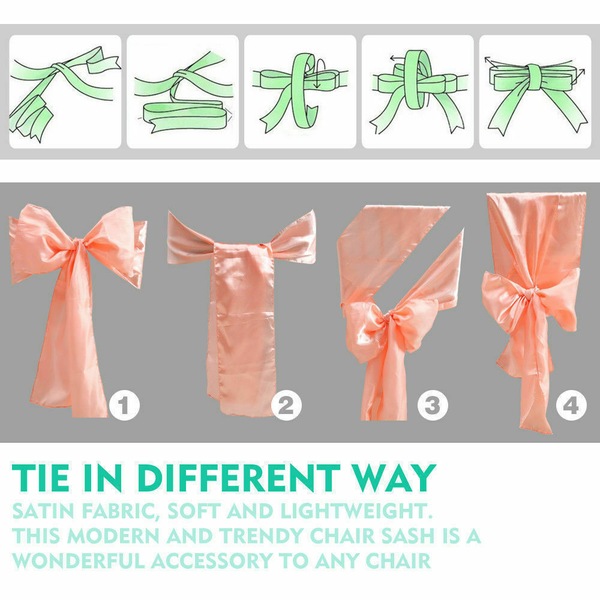 1

2

3

4

TIE IN DIFFERENT WAY

SATIN FABRIC, SOFT AND LIGHTWEIGHT. THIS MODERN AND TRENDY CHAIR SASH IS A WONDERFUL ACCESSORY TO ANY CHAIR