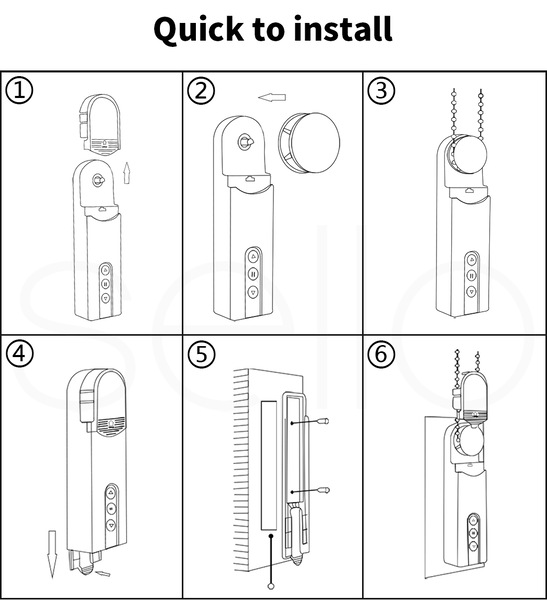 Quick to install

①

②

③

④

⑤

⑥