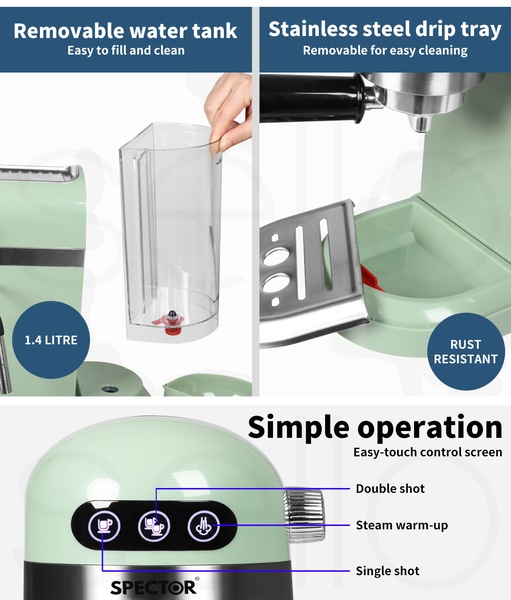 Removable water tank
Easy to fill and clean

1.4 LITRE

Stainless steel drip tray
Removable for easy cleaning

RUST RESISTANT

Simple operation
Easy-touch control screen

Double shot

Steam warm-up

Single shot

SPECTOR®