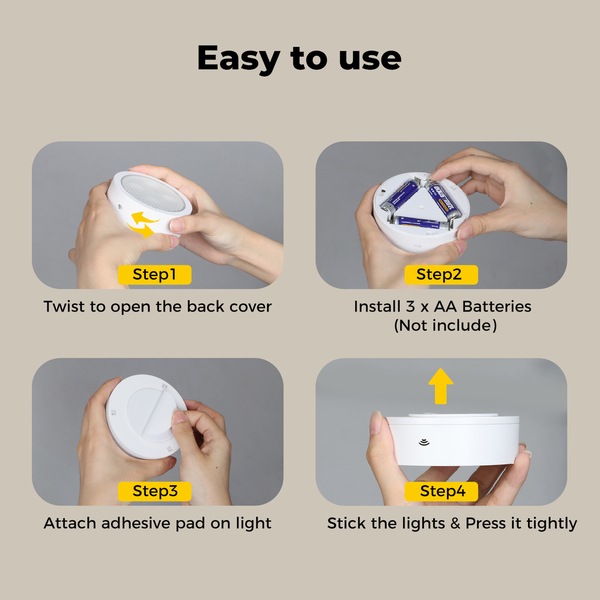 Easy to use

Step1

Twist to open the back cover

Step2

Install 3 x AA Batteries
(Not include)

Step3

Attach adhesive pad on light

Step4

Stick the lights & Press it tightly