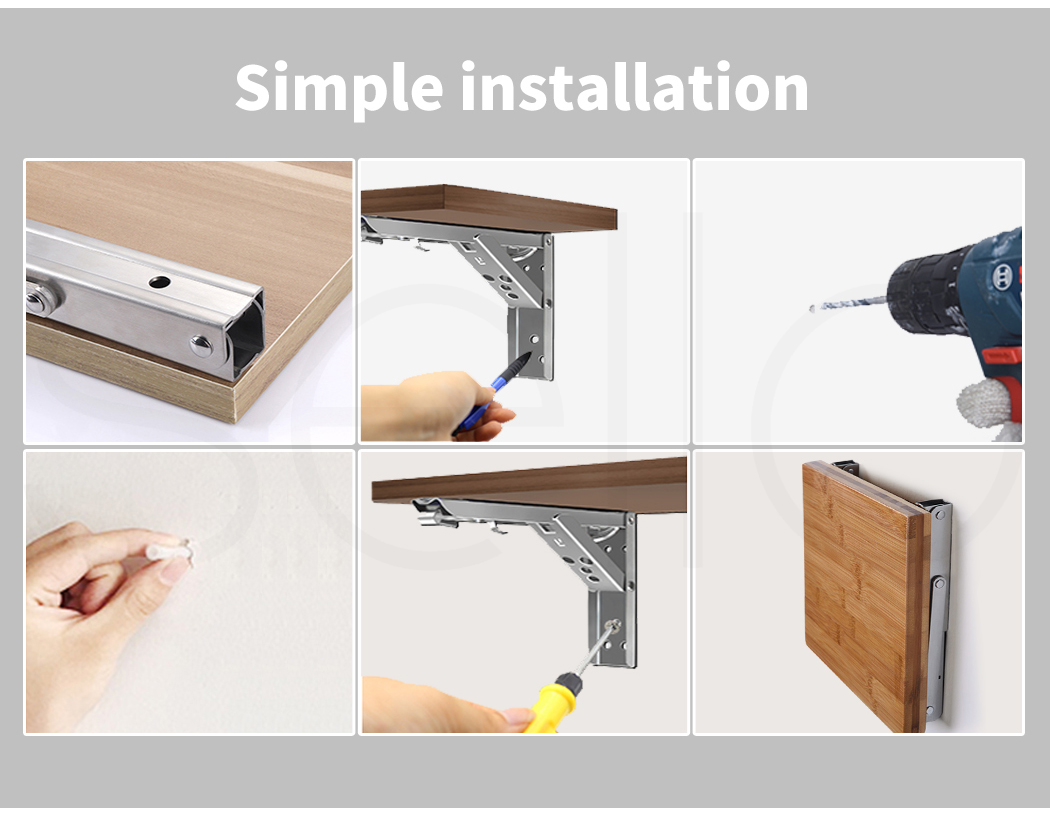 Simple installation