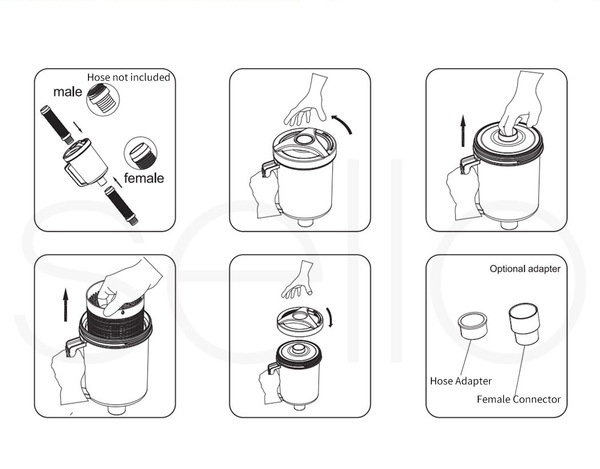 Hose not included
male
female

Optional adapter
Hose Adapter
Female Connector