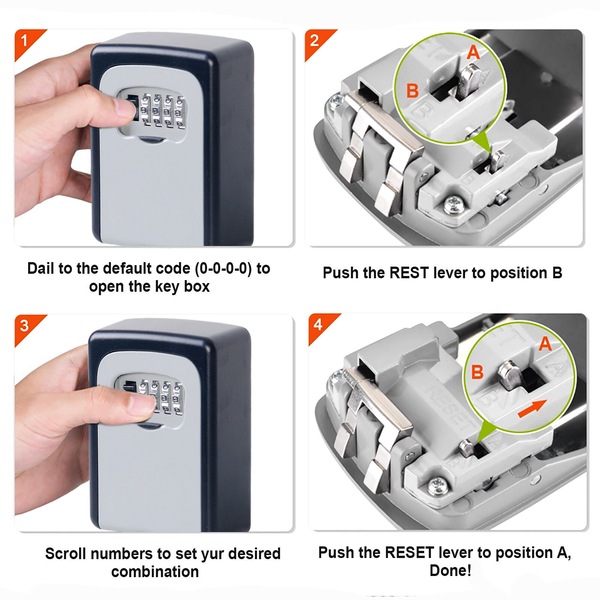 1

Dail to the default code (0-0-0-0) to open the key box

2

A

B

Push the REST lever to position B

3

Scroll numbers to set yur desired combination

4

A

B

RESET

Push the RESET lever to position A, Done!