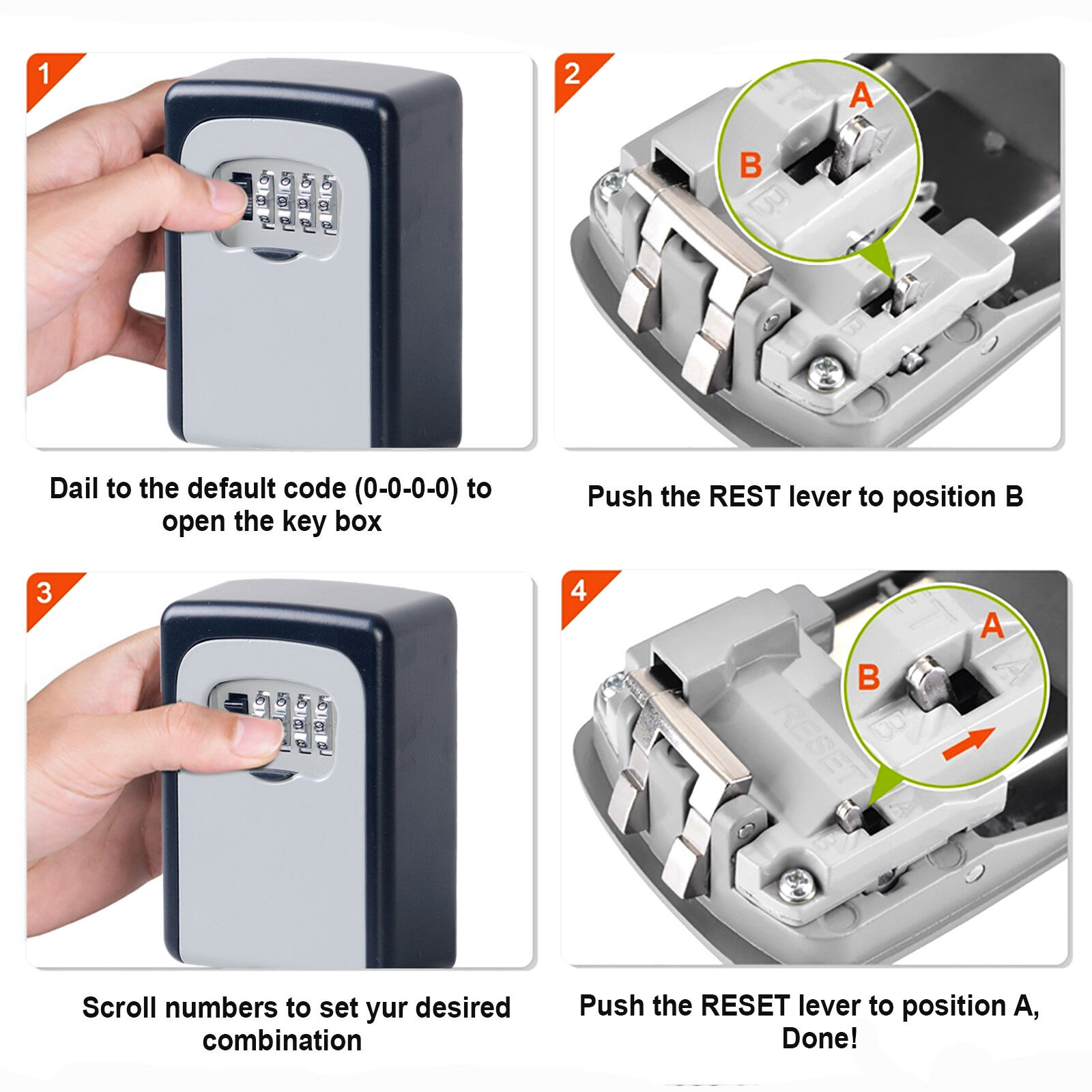 1

Dail to the default code (0-0-0-0) to open the key box

2

A

B

Push the REST lever to position B

3

Scroll numbers to set yur desired combination

4

A

B

RESET

Push the RESET lever to position A, Done!