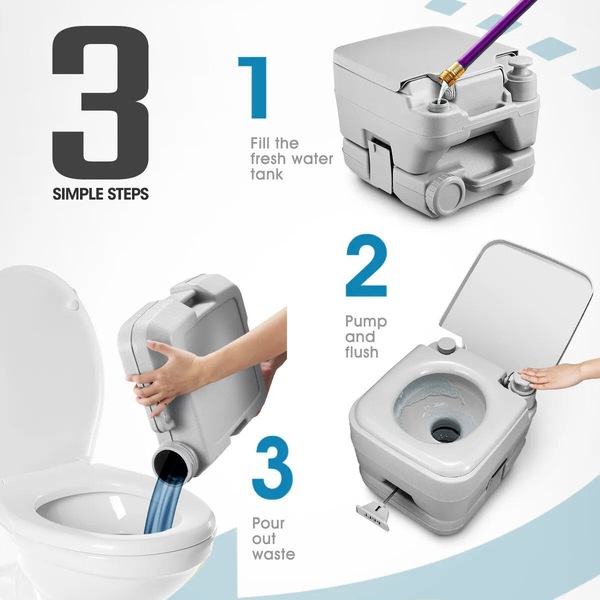 3
SIMPLE STEPS

1
Fill the fresh water tank

2
Pump and flush

3
Pour out waste